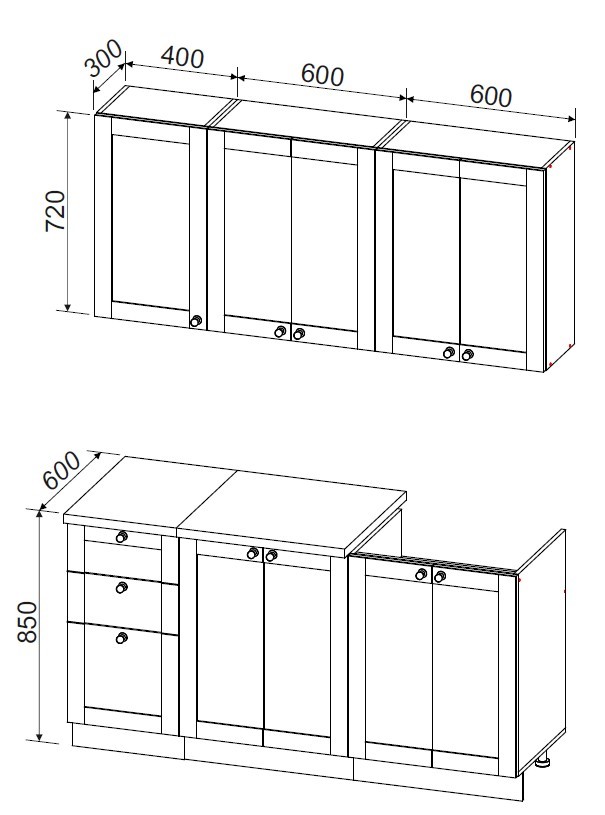 300
400
600
600
720
600
850